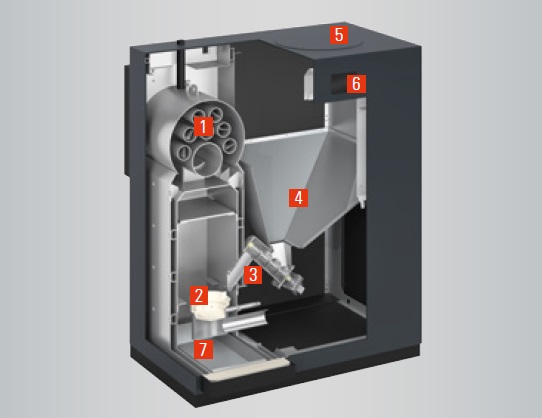 5
6
1
4
3
2
7